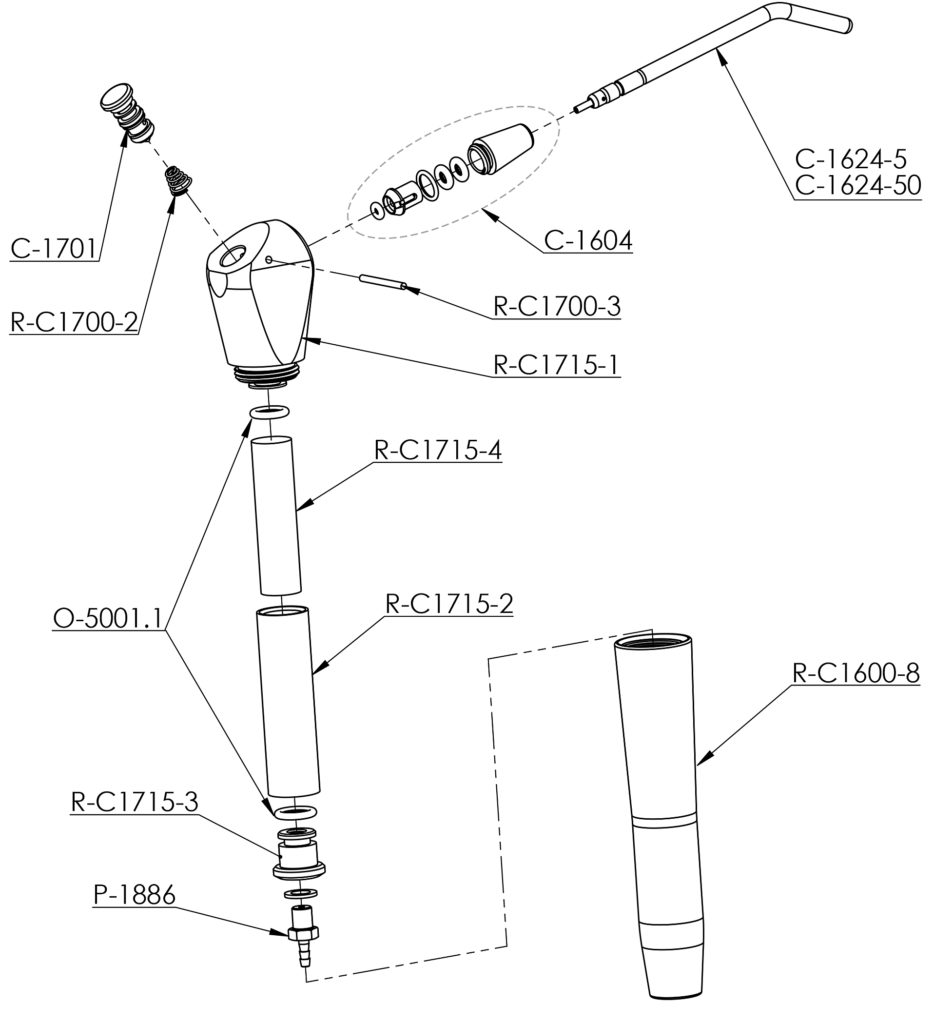 C-1624-5
C-1624-50

C-1701

C-1604

R-C1700-2

R-C1700-3

R-C1715-1

R-C1715-4

O-5001.1

R-C1715-2

R-C1600-8

R-C1715-3

P-1886